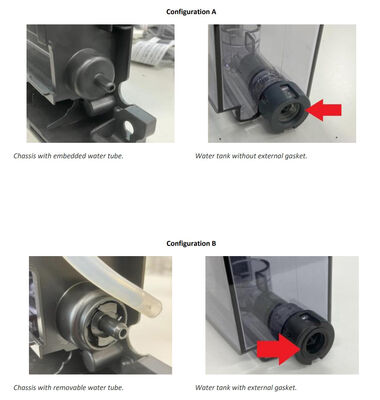 Configuration A

Chassis with embedded water tube.

Water tank without external gasket.

Configuration B

Chassis with removable water tube.

Water tank with external gasket.