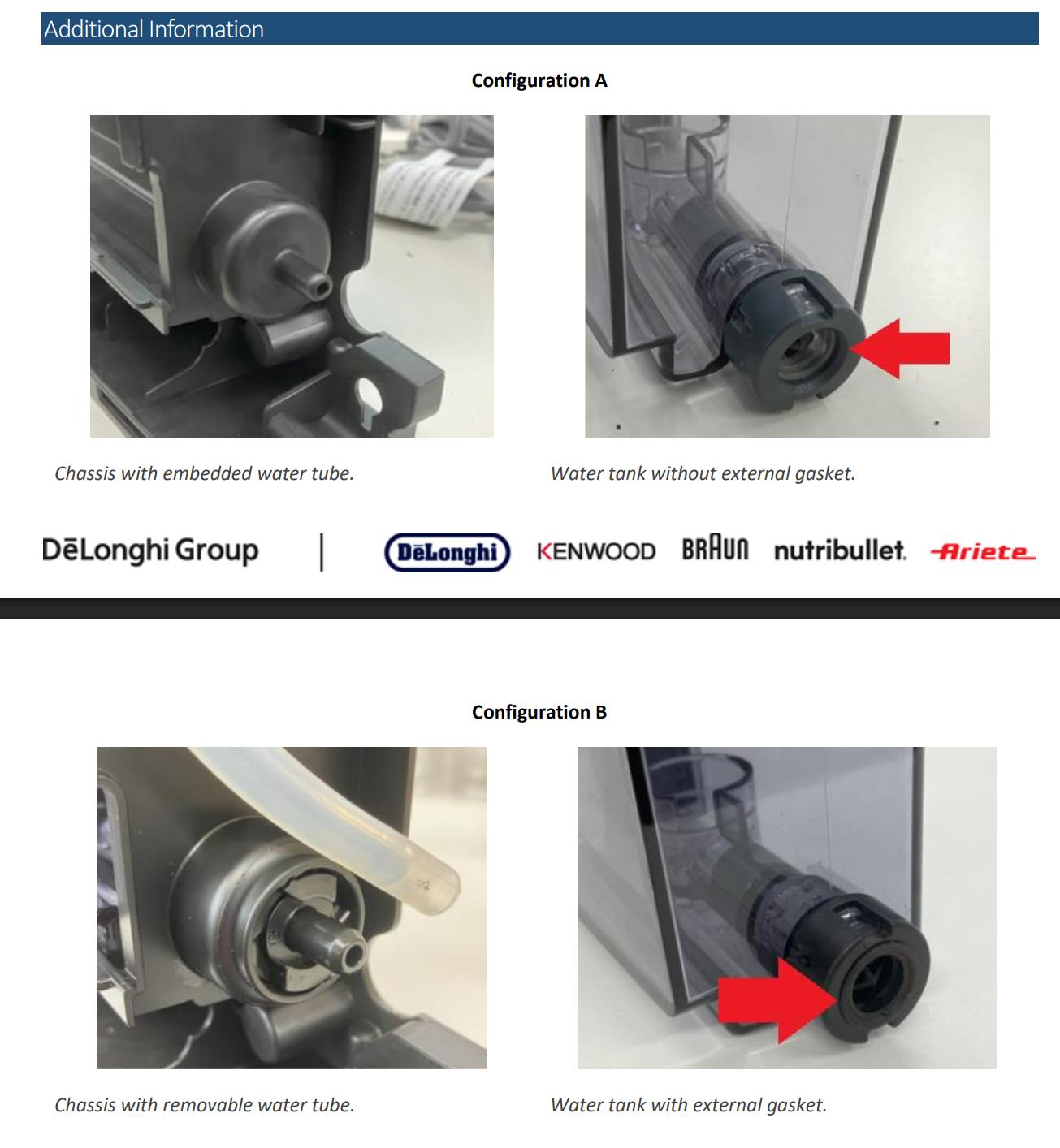 Additional Information

Configuration A

Chassis with embedded water tube.

Water tank without external gasket.

DēLonghi Group | DēLonghi KENWOOD BRAUN nutribullet. Ariete

Configuration B

Chassis with removable water tube.

Water tank with external gasket.